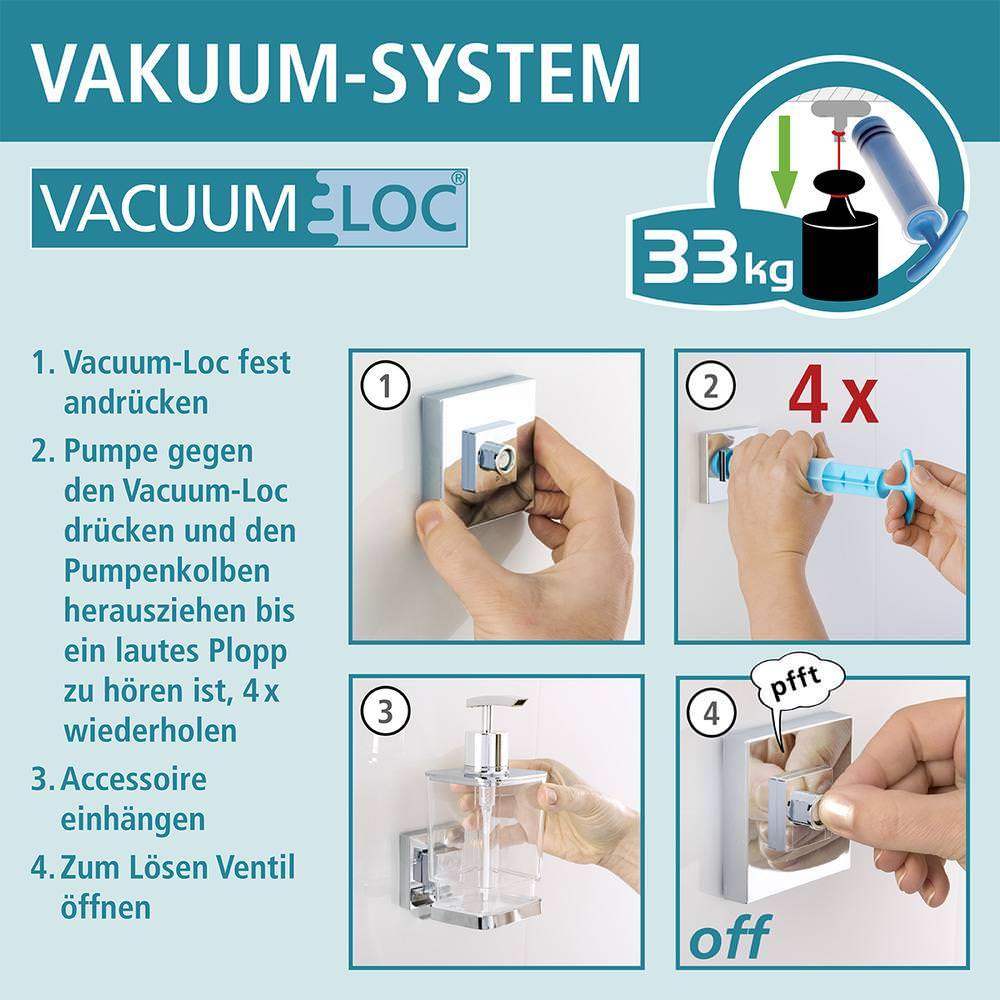 VAKUUM-SYSTEM

VACUUM LOC®

33 kg

1. Vacuum-Loc fest andrücken

2. Pumpe gegen den Vacuum-Loc drücken und den Pumpenkolben herausziehen bis ein lautes Plopp zu hören ist, 4 x wiederholen

3. Accessoire einhängen

4. Zum Lösen Ventil öffnen

1

2

4 x

3

4

pfft

off