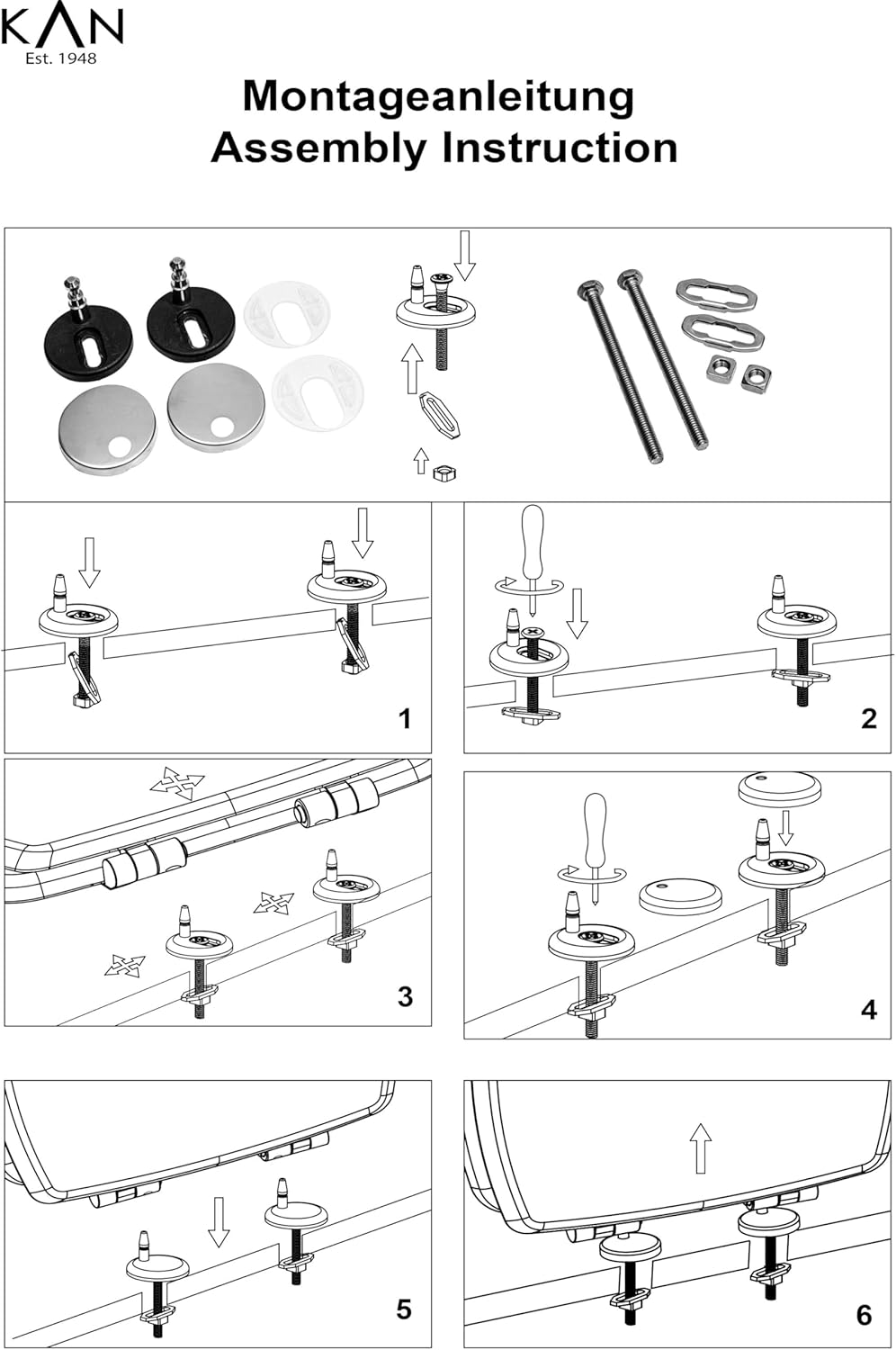 KAN
Est. 1948

Montageanleitung
Assembly Instruction

1

2

3

4

5

6