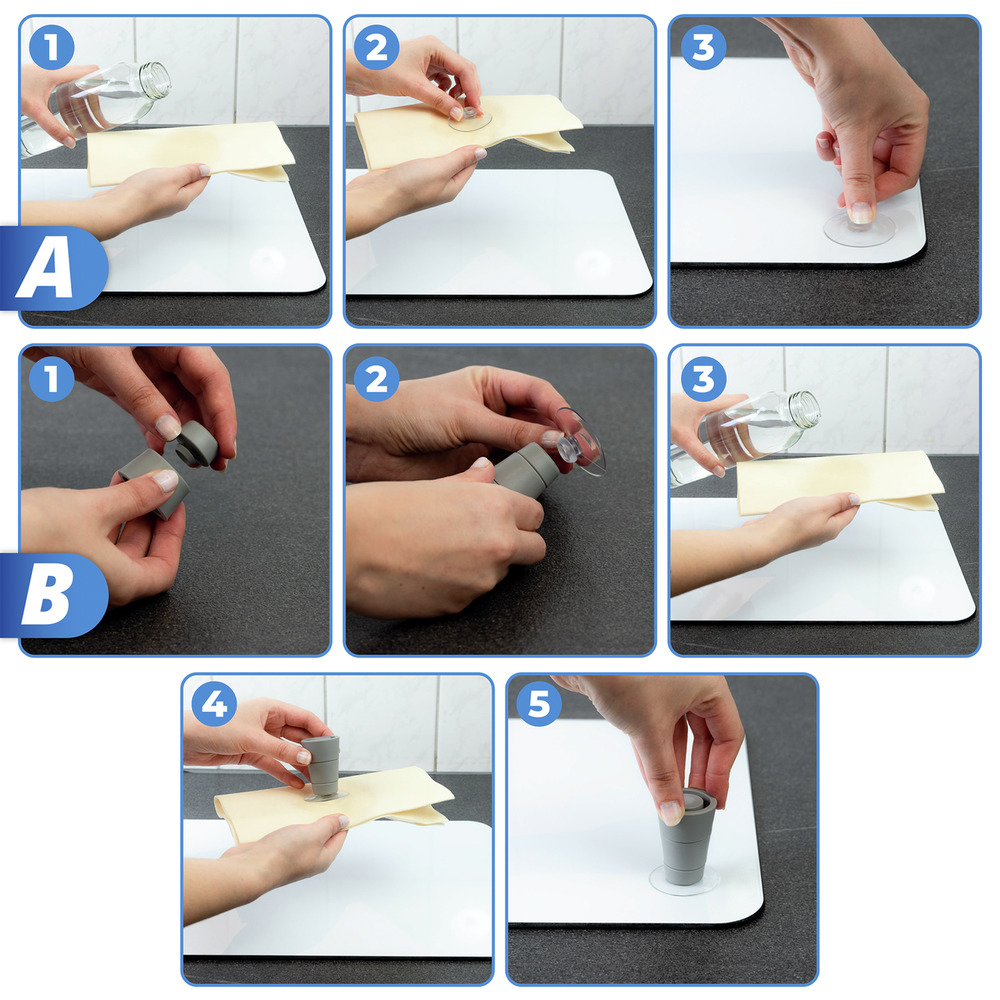 1
2
3
A
1
2
3
B
4
5