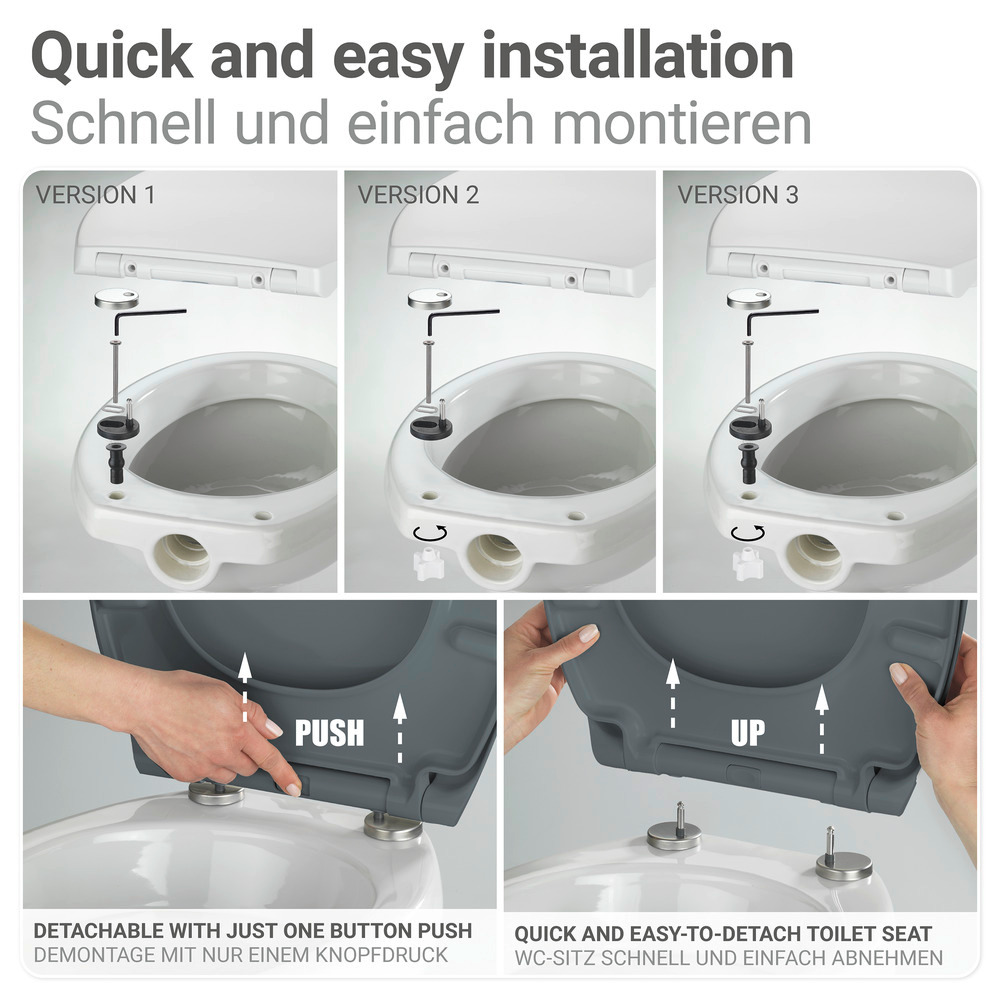 Quick and easy installation
Schnell und einfach montieren

VERSION 1

VERSION 2

VERSION 3

PUSH

UP

DETACHABLE WITH JUST ONE BUTTON PUSH
DEMONTAGE MIT NUR EINEM KNOPFDRUCK

QUICK AND EASY-TO-DETACH TOILET SEAT
WC-SITZ SCHNELL UND EINFACH ABNEHMEN