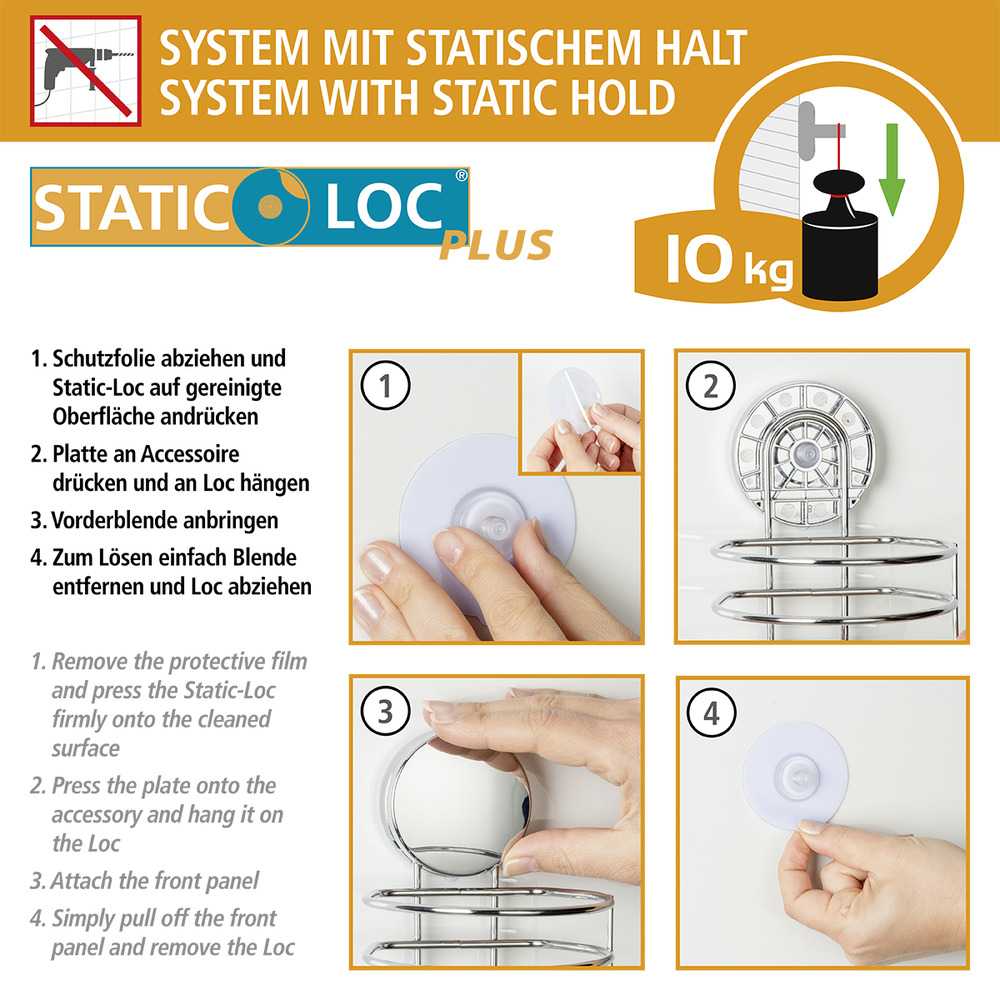 SYSTEM MIT STATISCHEM HALT
SYSTEM WITH STATIC HOLD

STATIC LOC®
PLUS

10 kg

1. Schutzfolie abziehen und Static-Loc auf gereinigte Oberfläche andrücken
2. Platte an Accessoire drücken und an Loc hängen
3. Vorderblende anbringen
4. Zum Lösen einfach Blende entfernen und Loc abziehen

1. Remove the protective film and press the Static-Loc firmly onto the cleaned surface
2. Press the plate onto the accessory and hang it on the Loc
3. Attach the front panel
4. Simply pull off the front panel and remove the Loc

1

2

3

4