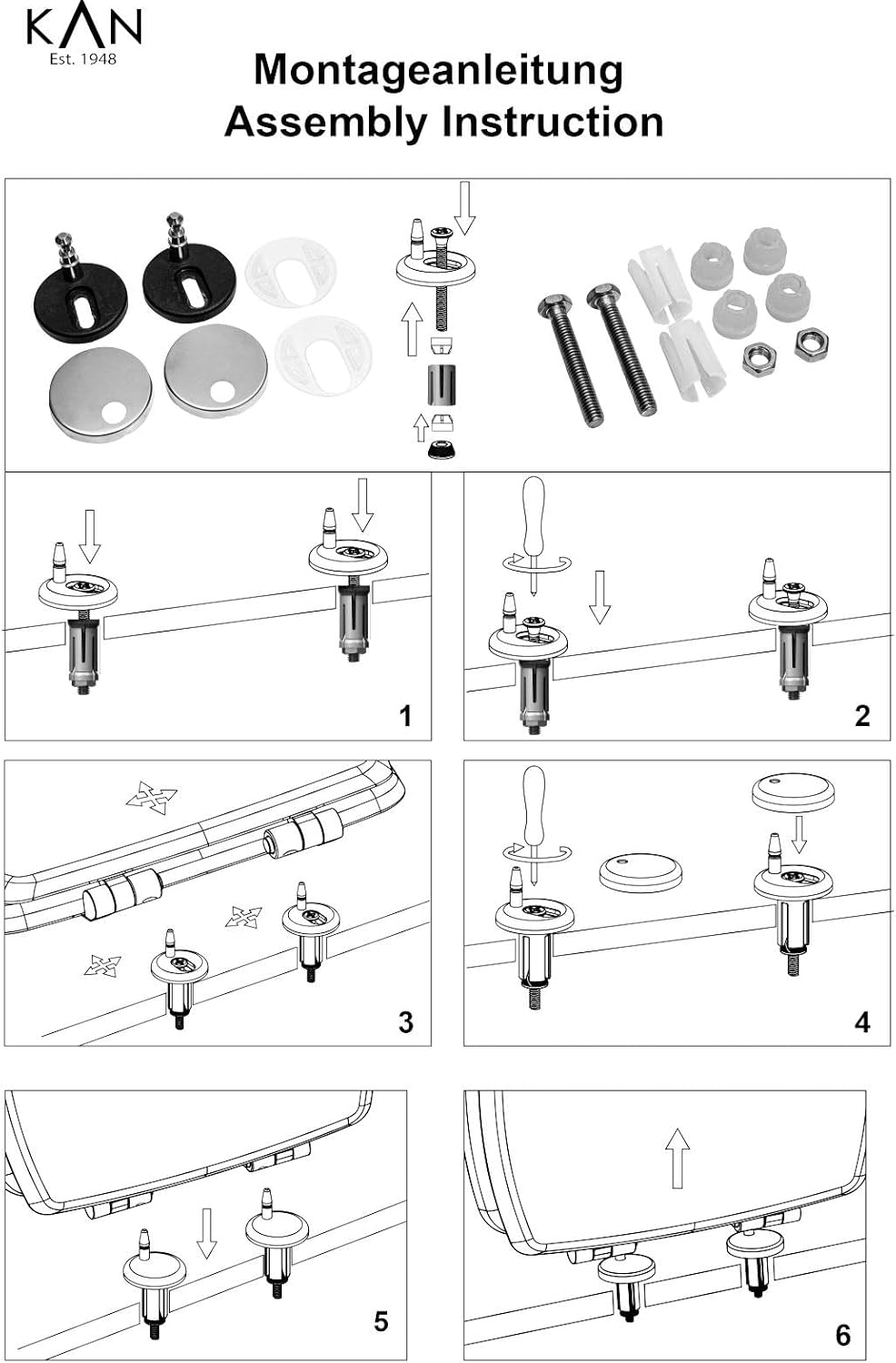 KAN
Est. 1948

Montageanleitung
Assembly Instruction

1

2

3

4

5

6