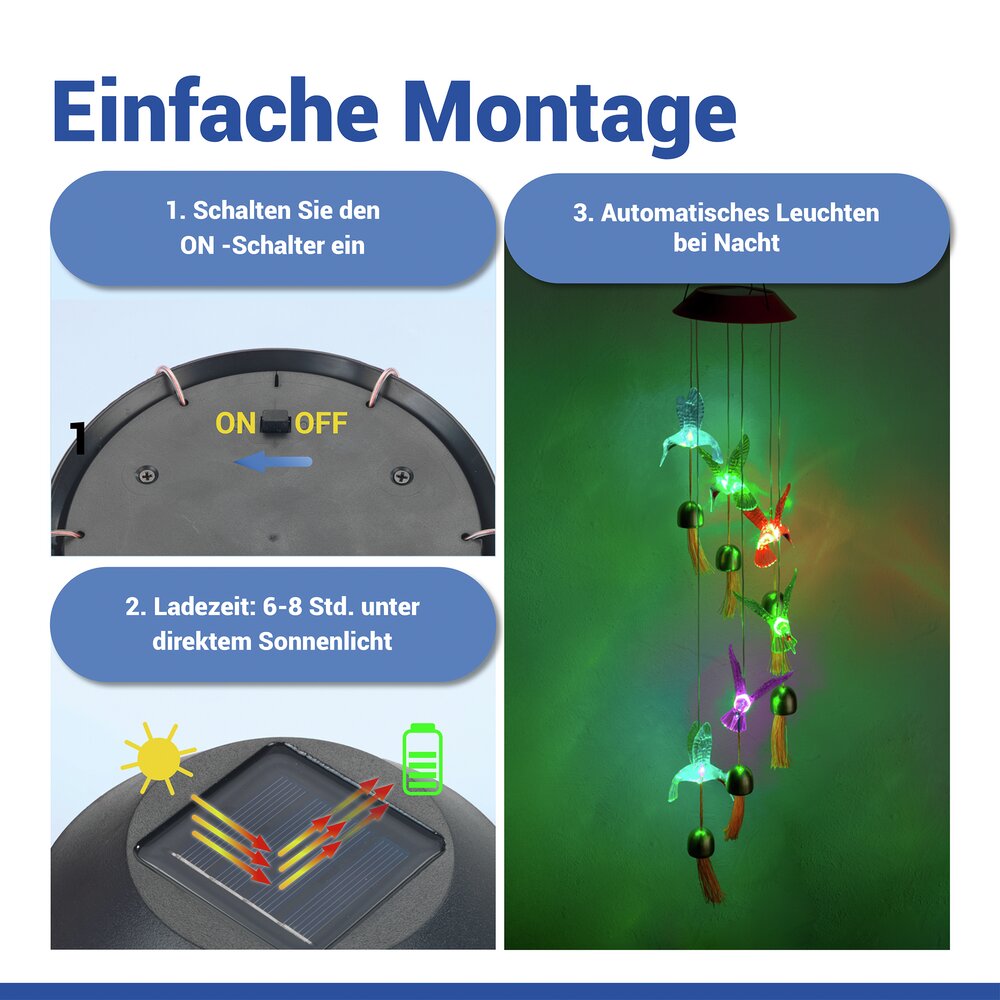 Einfache Montage

1. Schalten Sie den ON -Schalter ein

1

ON OFF

2. Ladezeit: 6-8 Std. unter direktem Sonnenlicht

3. Automatisches Leuchten bei Nacht